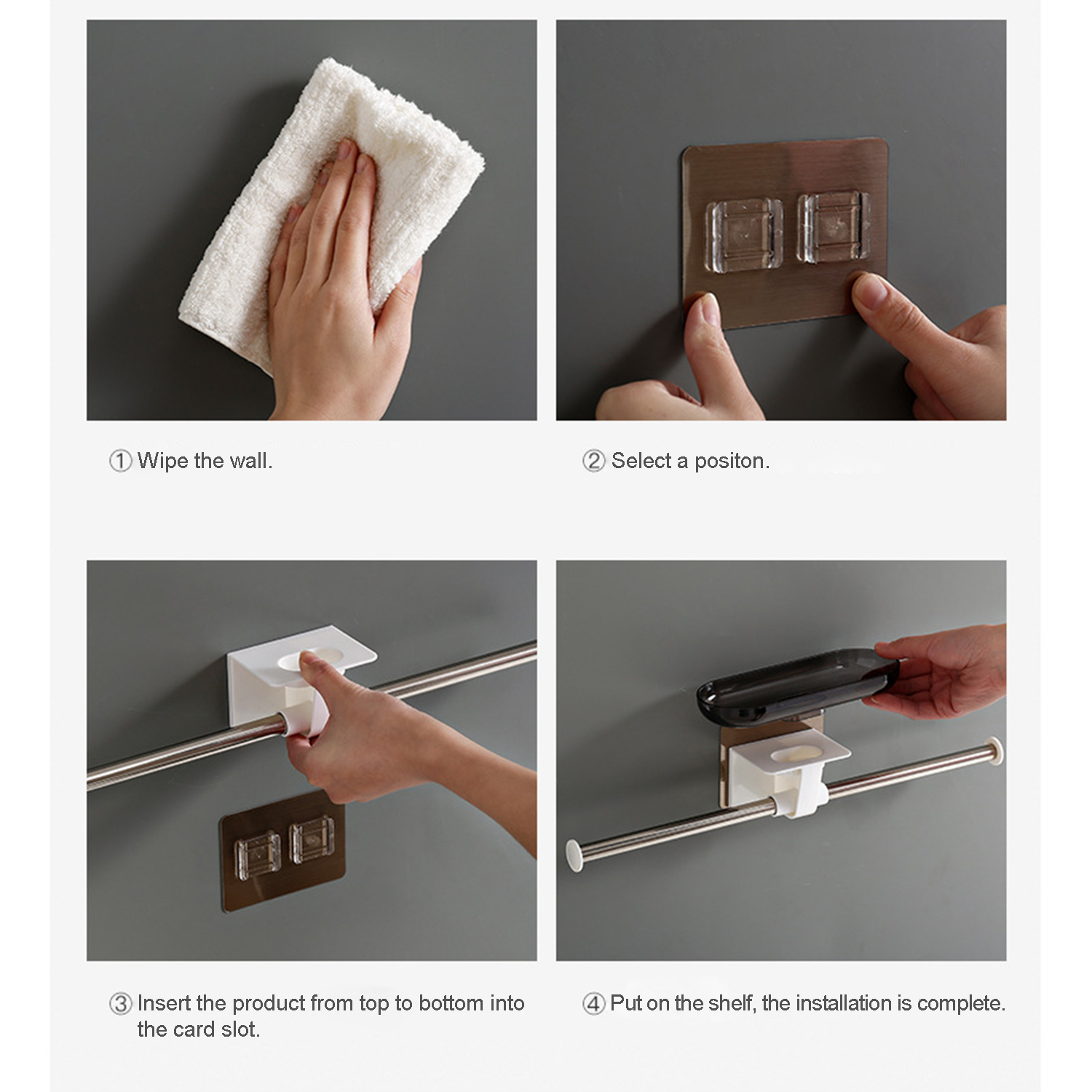 ① Wipe the wall.

② Select a positon.

③ Insert the product from top to bottom into the card slot.

④ Put on the shelf, the installation is complete.