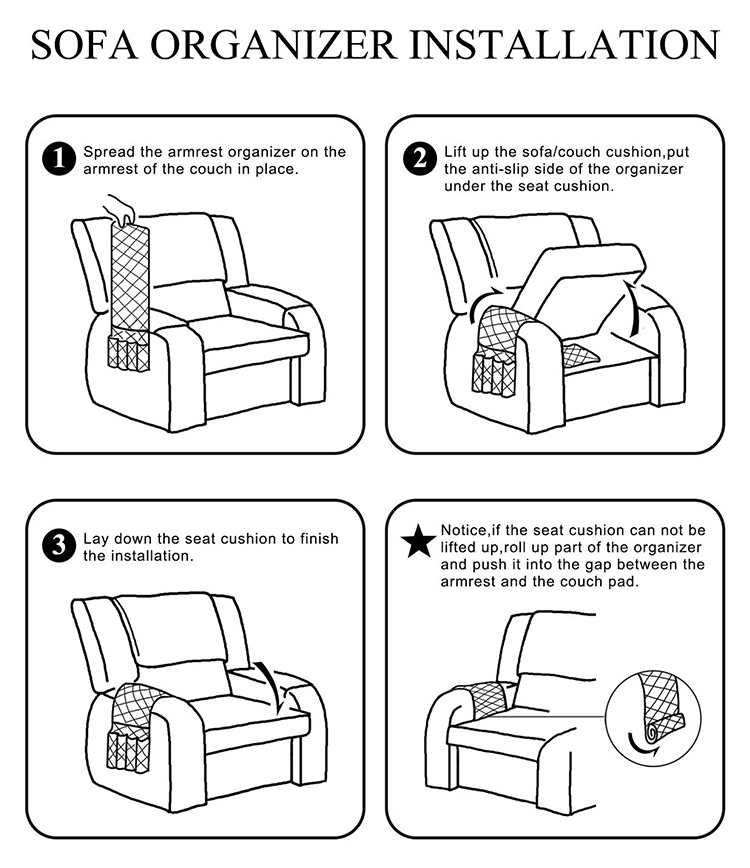 SOFA ORGANIZER INSTALLATION

1 Spread the armrest organizer on the armrest of the couch in place.

2 Lift up the sofa/couch cushion,put the anti-slip side of the organizer under the seat cushion.

3 Lay down the seat cushion to finish the installation.

★ Notice,if the seat cushion can not be lifted up,roll up part of the organizer and push it into the gap between the armrest and the couch pad.