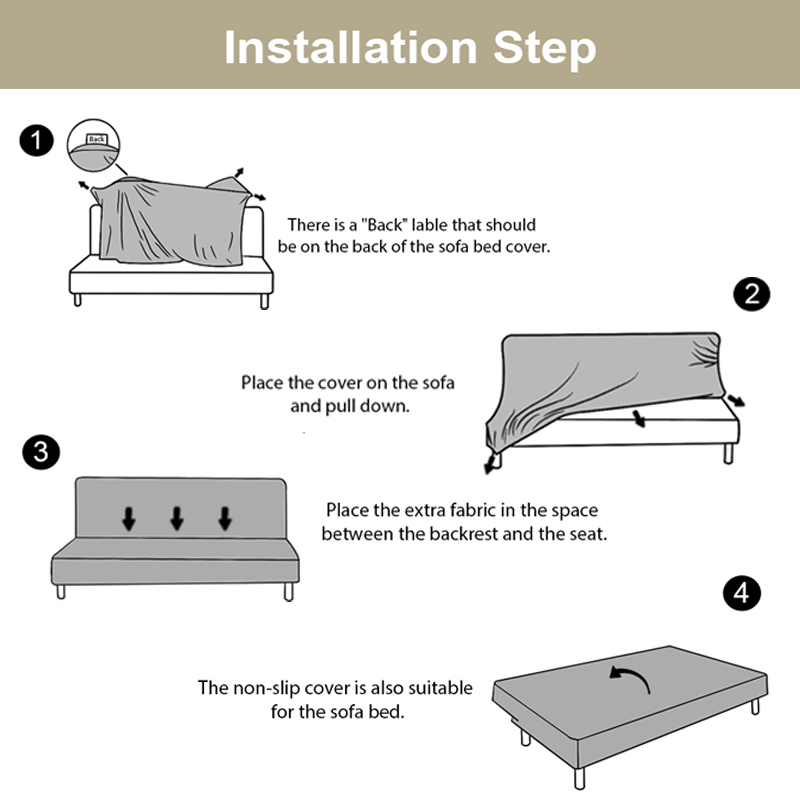 Installation Step

1

Back

There is a "Back" lable that should be on the back of the sofa bed cover.

2

Place the cover on the sofa and pull down.

3

Place the extra fabric in the space between the backrest and the seat.

4

The non-slip cover is also suitable for the sofa bed.