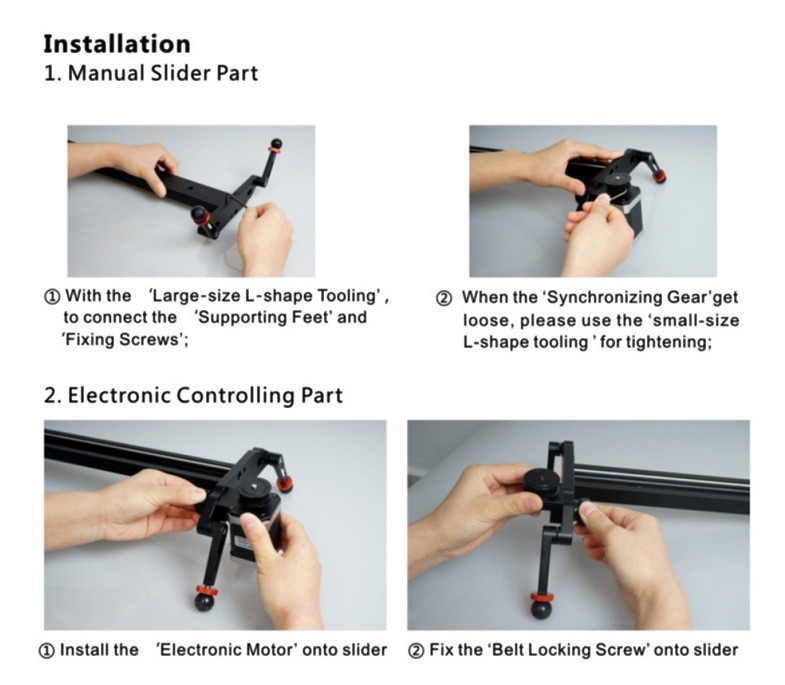 Installation
1. Manual Slider Part

① With the 'Large-size L-shape Tooling', to connect the 'Supporting Feet' and 'Fixing Screws';

② When the 'Synchronizing Gear'get loose, please use the 'small-size L-shape tooling ' for tightening;

2. Electronic Controlling Part

① Install the 'Electronic Motor' onto slider

② Fix the 'Belt Locking Screw' onto slider