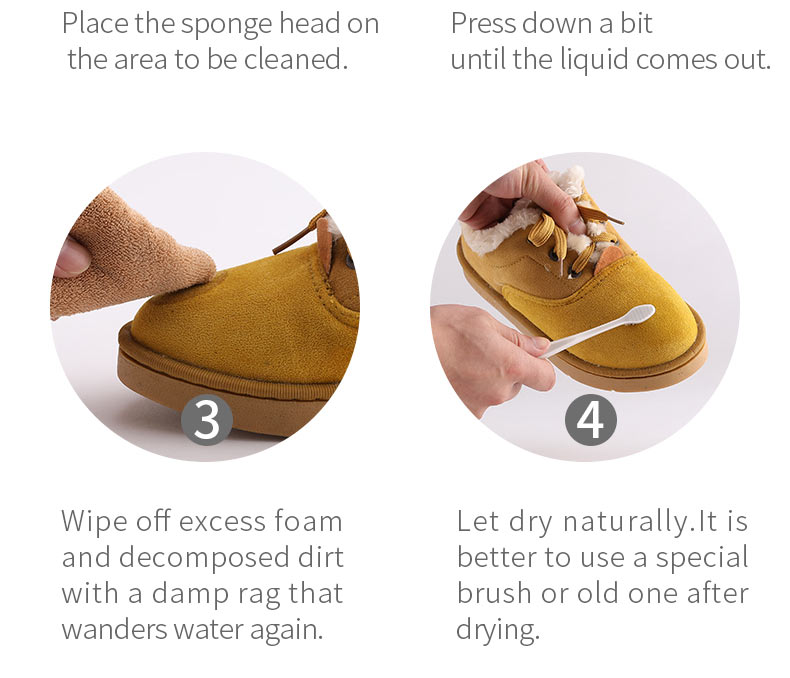 Place the sponge head on the area to be cleaned.

Press down a bit until the liquid comes out.

3

4

Wipe off excess foam and decomposed dirt with a damp rag that wanders water again.

Let dry naturally.It is better to use a special brush or old one after drying.