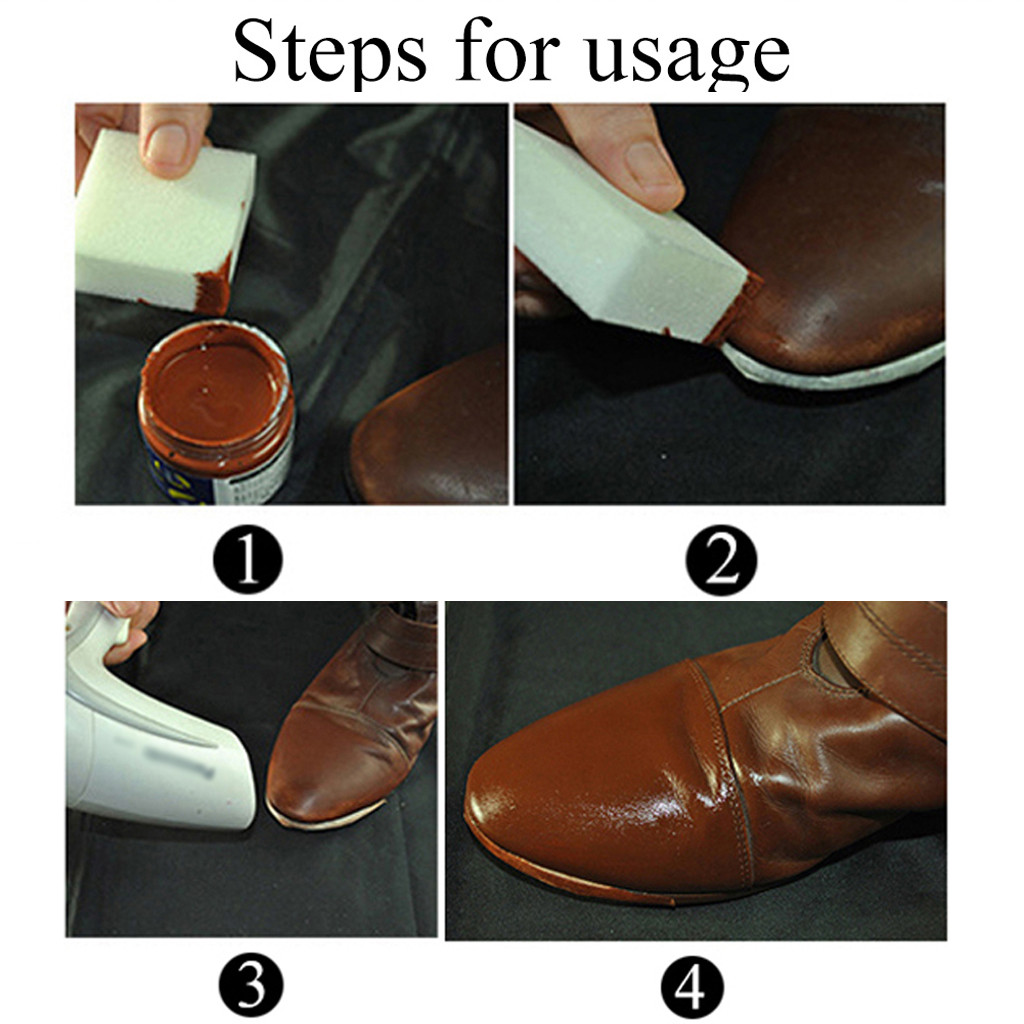 Steps for usage

1

2

3

4