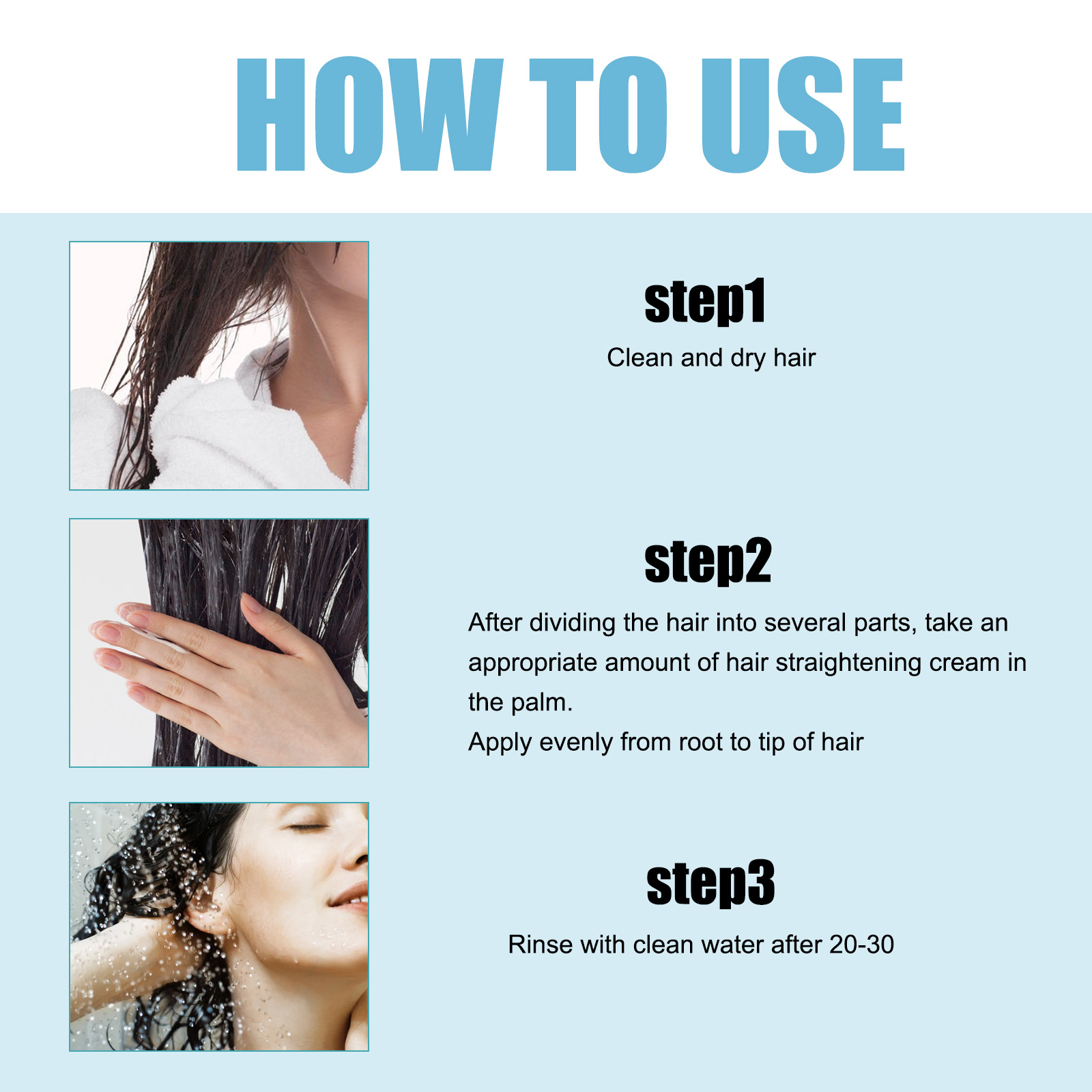 HOW TO USE

step1

Clean and dry hair

step2

After dividing the hair into several parts, take an appropriate amount of hair straightening cream in the palm.
Apply evenly from root to tip of hair

step3

Rinse with clean water after 20-30